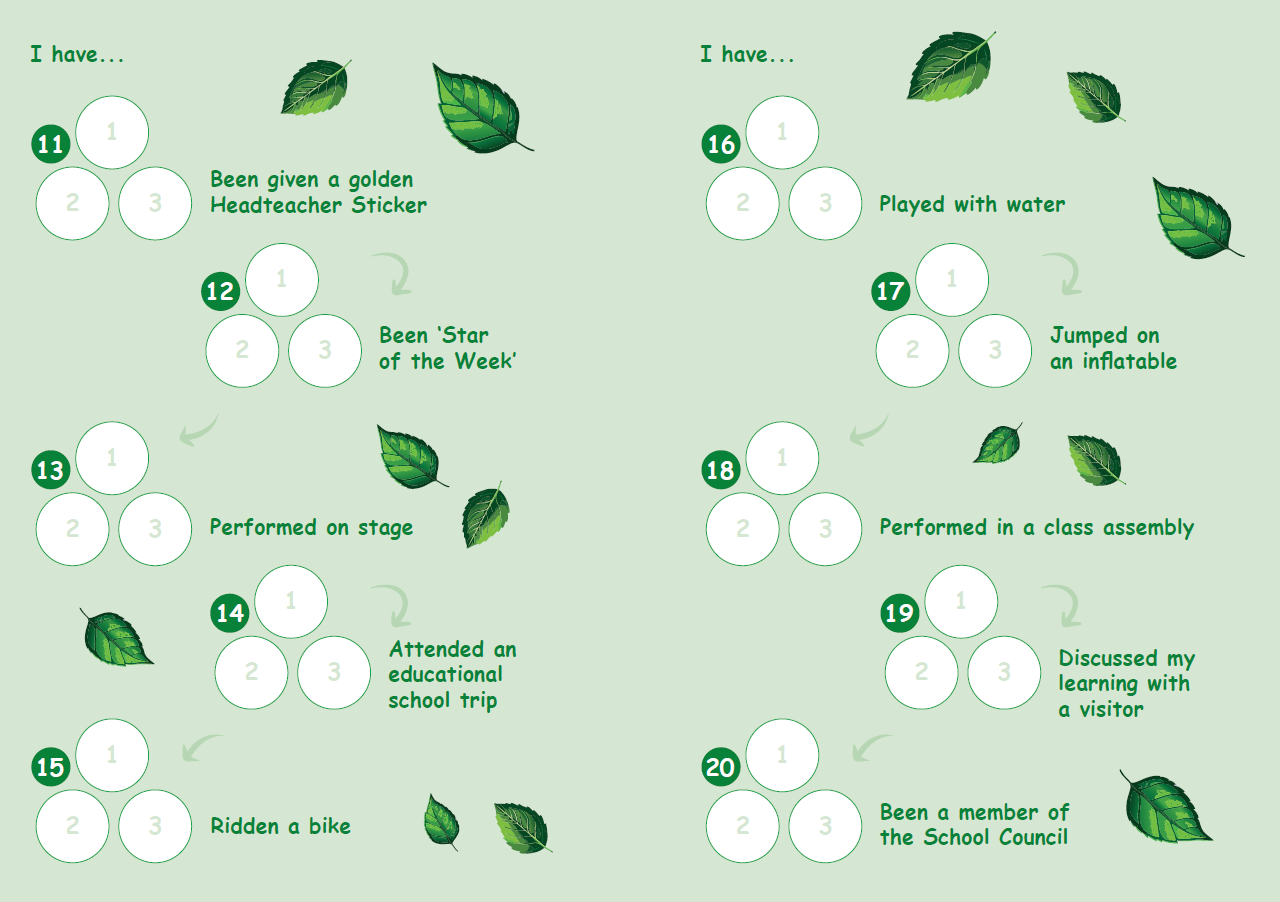 I have...

11
1
2
3
Been given a golden Headteacher Sticker

12
1
2
3
Been 'Star of the Week'

13
1
2
3
Performed on stage

14
1
2
3
Attended an educational school trip

15
1
2
3
Ridden a bike

I have...

16
1
2
3
Played with water

17
1
2
3
Jumped on an inflatable

18
1
2
3
Performed in a class assembly

19
1
2
3
Discussed my learning with a visitor

20
1
2
3
Been a member of the School Council